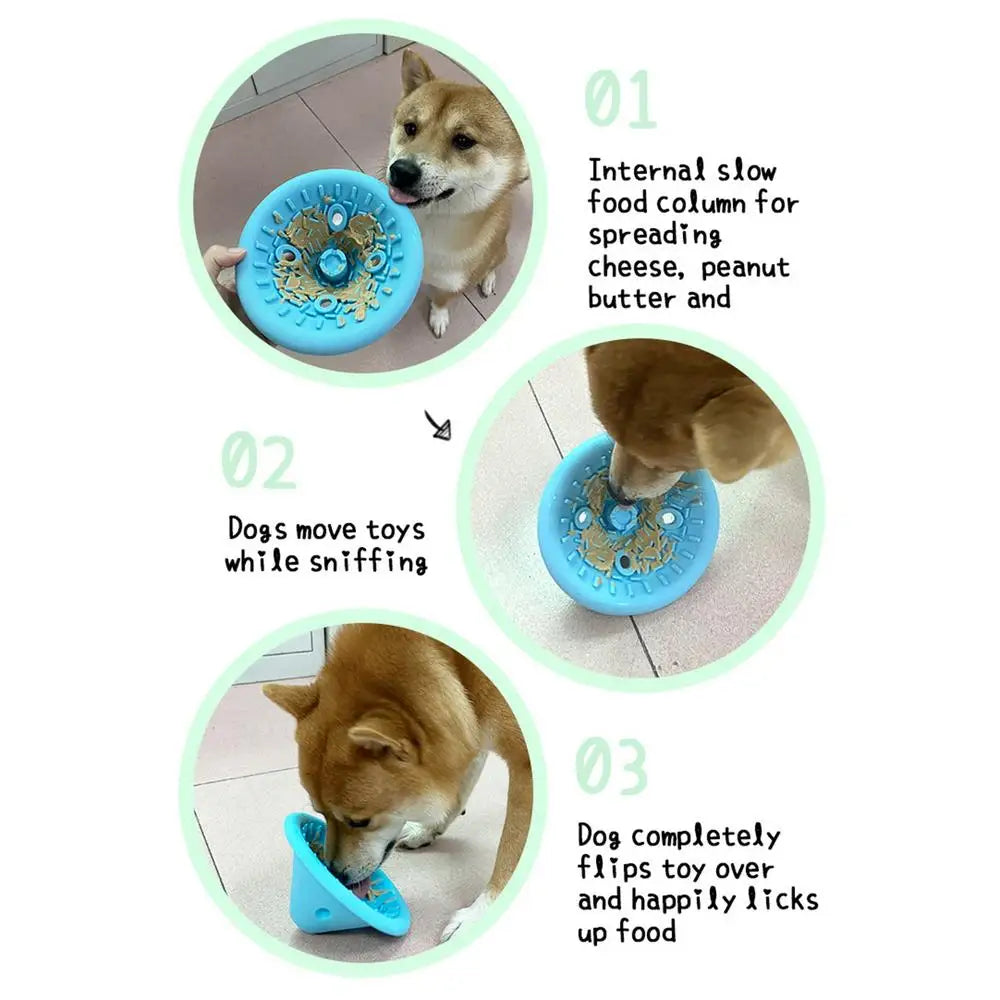 01

Internal slow food column for spreading cheese, peanut butter and

02

Dogs move toys while sniffing

03

Dog completely flips toy over and happily licks up food